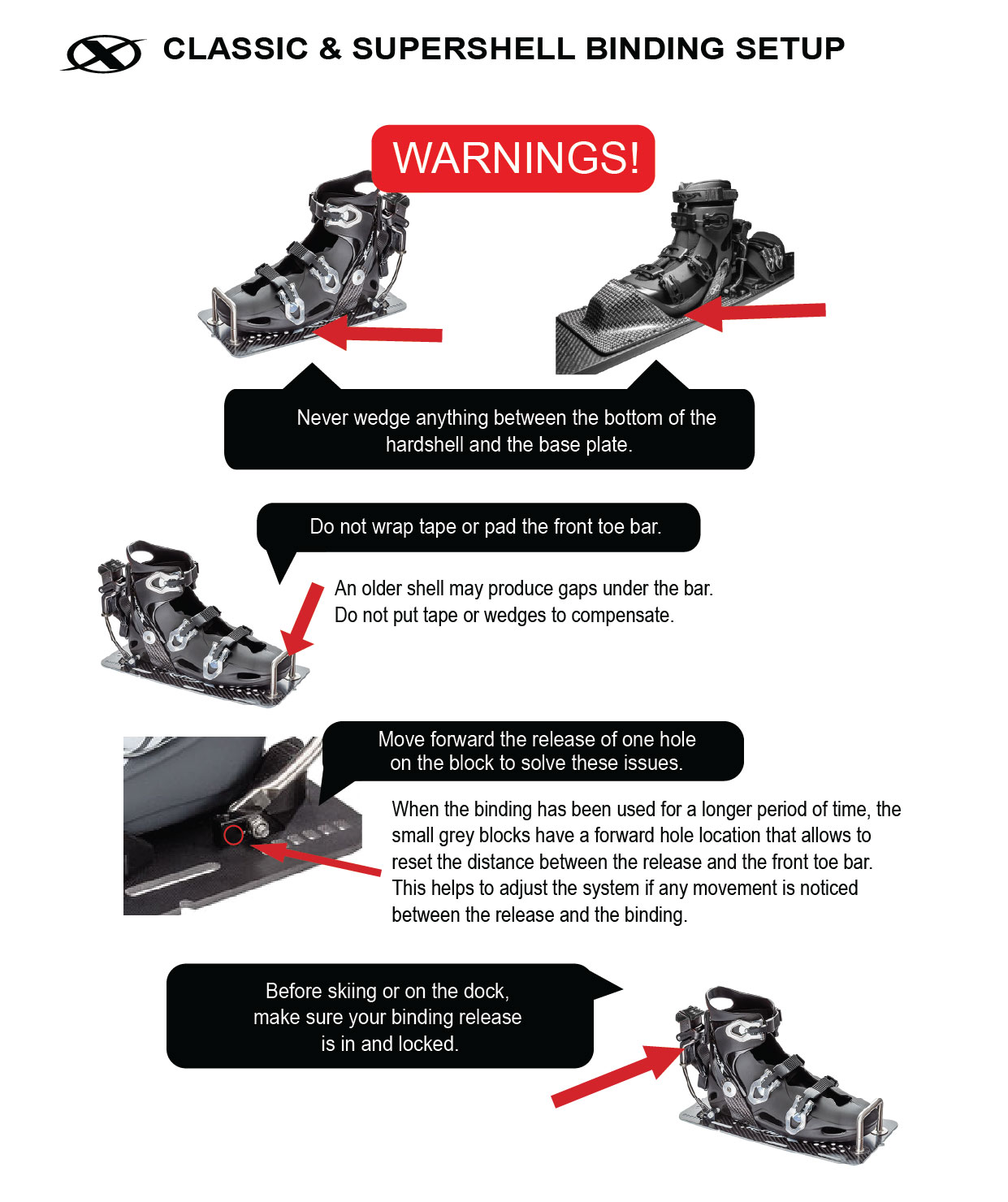 CLASSIC & SUPERSHELL BINDING SETUP

WARNINGS!

Never wedge anything between the bottom of the hardshell and the base plate.

Do not wrap tape or pad the front toe bar.

An older shell may produce gaps under the bar. Do not put tape or wedges to compensate.

Move forward the release of one hole on the block to solve these issues.

When the binding has been used for a longer period of time, the small grey blocks have a forward hole location that allows to reset the distance between the release and the front toe bar. This helps to adjust the system if any movement is noticed between the release and the binding.

Before skiing or on the dock, make sure your binding release is in and locked.