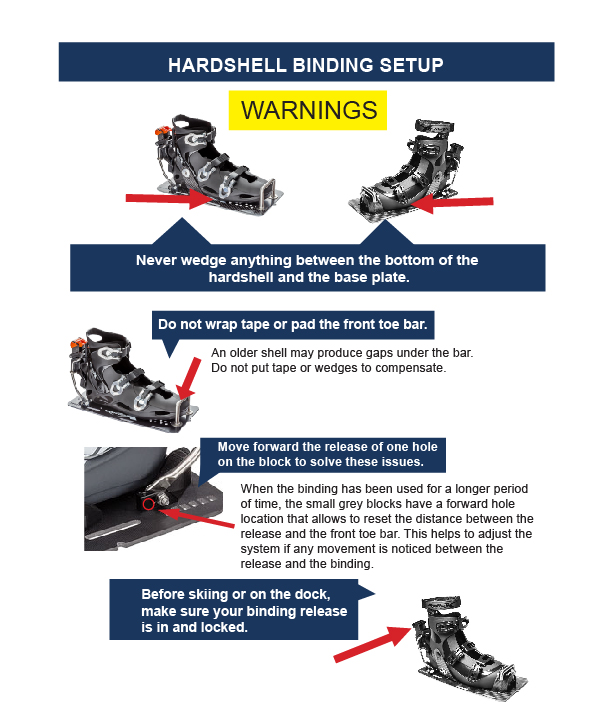 HARDSHELL BINDING SETUP

WARNINGS

Never wedge anything between the bottom of the hardshell and the base plate.

Do not wrap tape or pad the front toe bar.

An older shell may produce gaps under the bar. Do not put tape or wedges to compensate.

Move forward the release of one hole on the block to solve these issues.

When the binding has been used for a longer period of time, the small grey blocks have a forward hole location that allows to reset the distance between the release and the front toe bar. This helps to adjust the system if any movement is noticed between the release and the binding.

Before skiing or on the dock, make sure your binding release is in and locked.